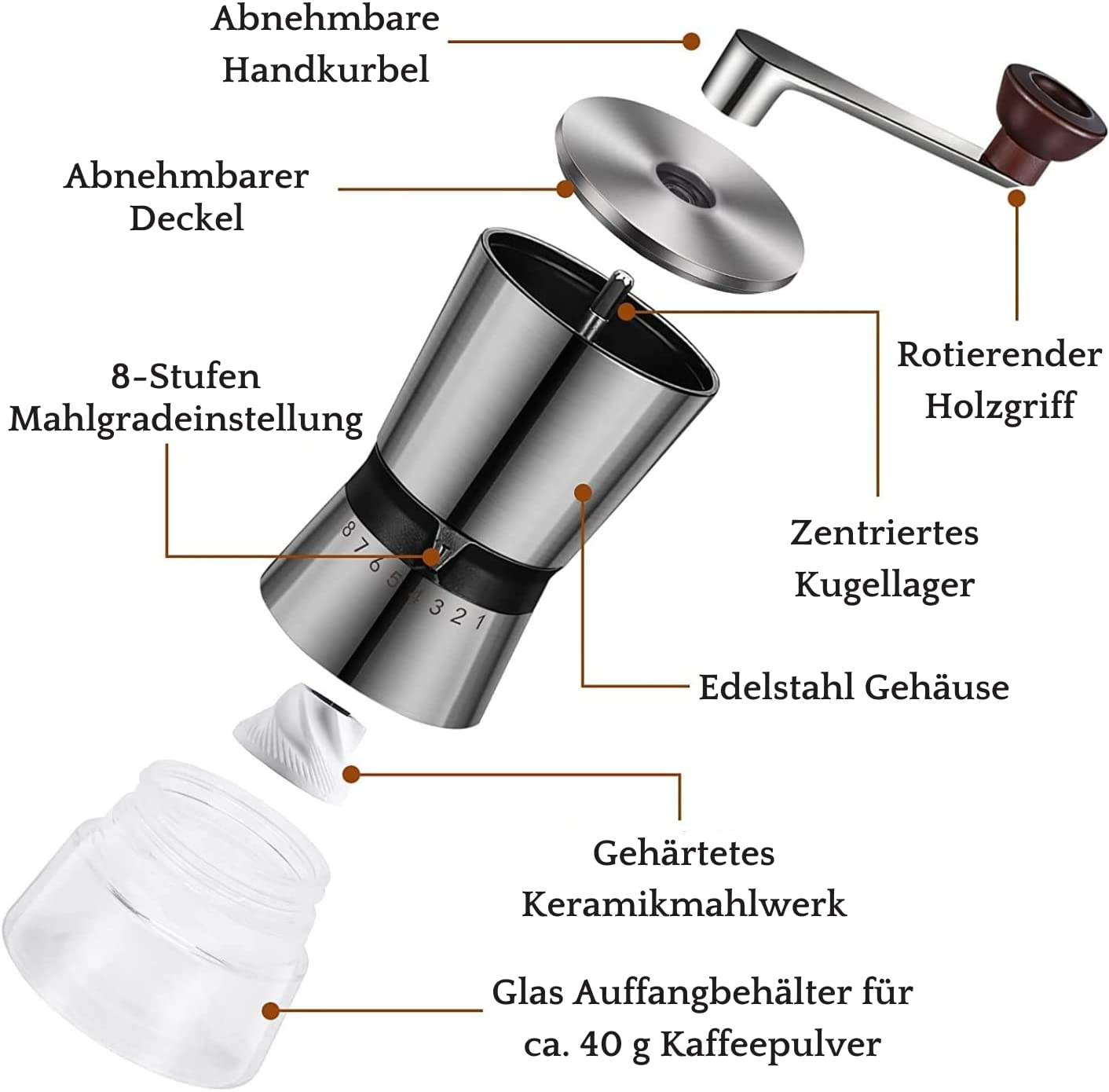 Abnehmbare Handkurbel

Abnehmbarer Deckel

8-Stufen Mahlgradeinstellung

Rotierender Holzgriff

Zentriertes Kugellager

8 7 6 5 4 3 2 1

Edelstahl Gehäuse

Gehärtetes Keramikmahlwerk

Glas Auffangbehälter für ca. 40 g Kaffeepulver